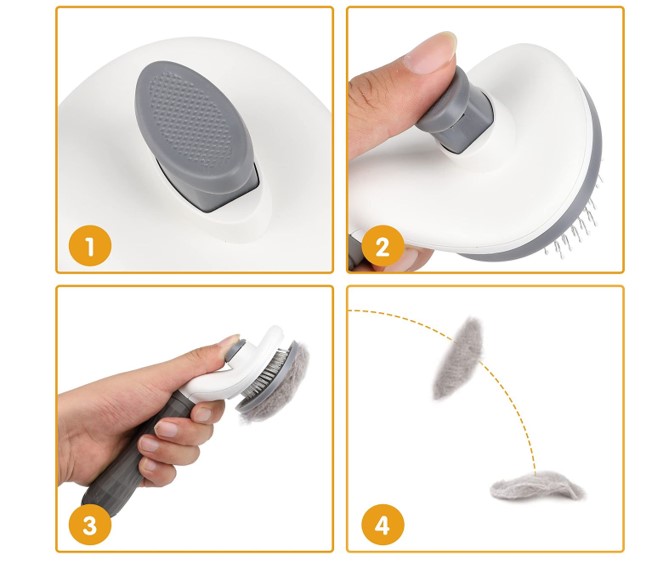 1

2

3

4